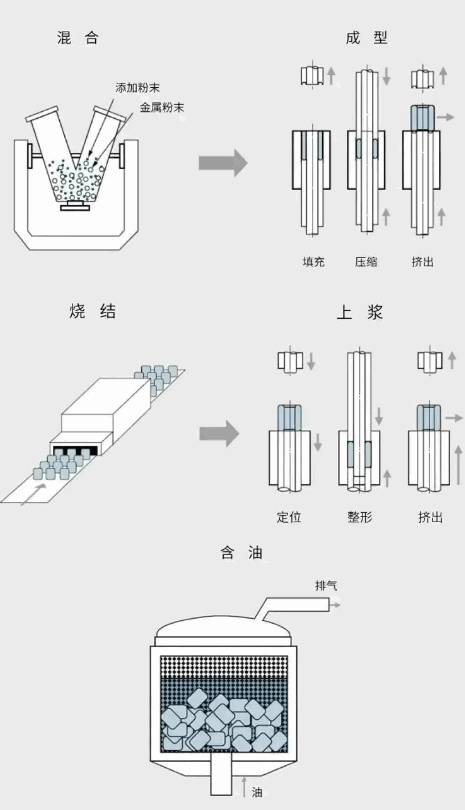 混 合

添加粉末
金属粉末

成 型

填充　压缩　挤出

烧 结

上 浆

定位　整形　挤出

含 油

排气

油