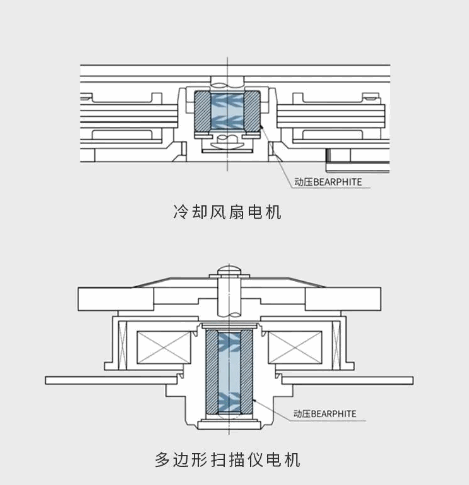 动压BEARPHITE

冷却风扇电机

动压BEARPHITE

多边形扫描仪电机